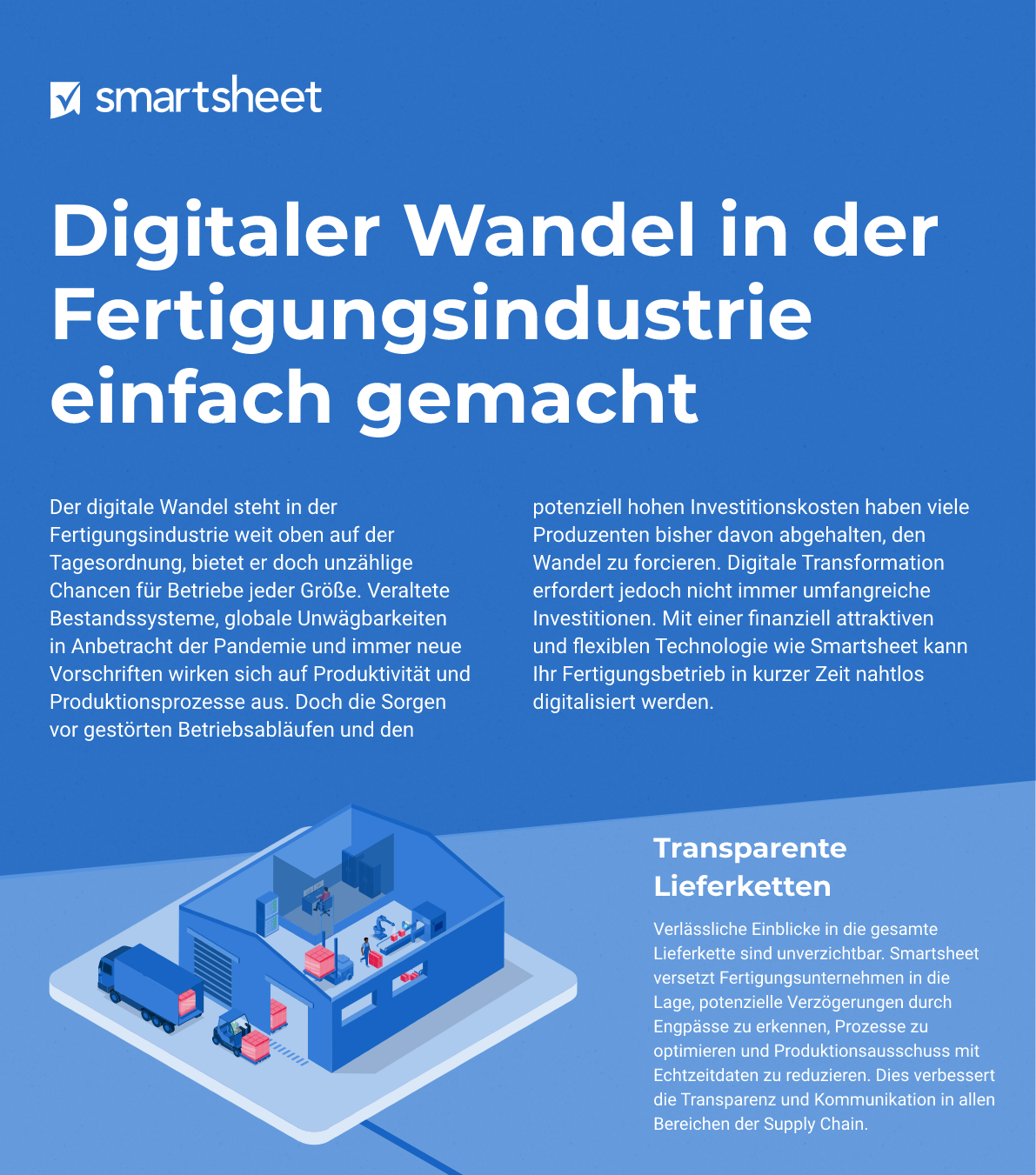 smartsheet

Digitaler Wandel in der Fertigungsindustrie einfach gemacht

Der digitale Wandel steht in der Fertigungsindustrie weit oben auf der Tagesordnung, bietet er doch unzählige Chancen für Betriebe jeder Größe. Veraltete Bestandssysteme, globale Unwägbarkeiten in Anbetracht der Pandemie und immer neue Vorschriften wirken sich auf Produktivität und Produktionsprozesse aus. Doch die Sorgen vor gestörten Betriebsabläufen und den potenziell hohen Investitionskosten haben viele Produzenten bisher davon abgehalten, den Wandel zu forcieren. Digitale Transformation erfordert jedoch nicht immer umfangreiche Investitionen. Mit einer finanziell attraktiven und flexiblen Technologie wie Smartsheet kann Ihr Fertigungsbetrieb in kurzer Zeit nahtlos digitalisiert werden.

Transparente Lieferketten

Verlässliche Einblicke in die gesamte Lieferkette sind unverzichtbar. Smartsheet versetzt Fertigungsunternehmen in die Lage, potenzielle Verzögerungen durch Engpässe zu erkennen, Prozesse zu optimieren und Produktionsausschuss mit Echtzeitdaten zu reduzieren. Dies verbessert die Transparenz und Kommunikation in allen Bereichen der Supply Chain.